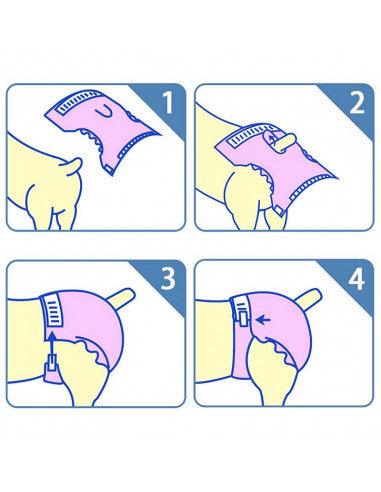 1

2

3

4