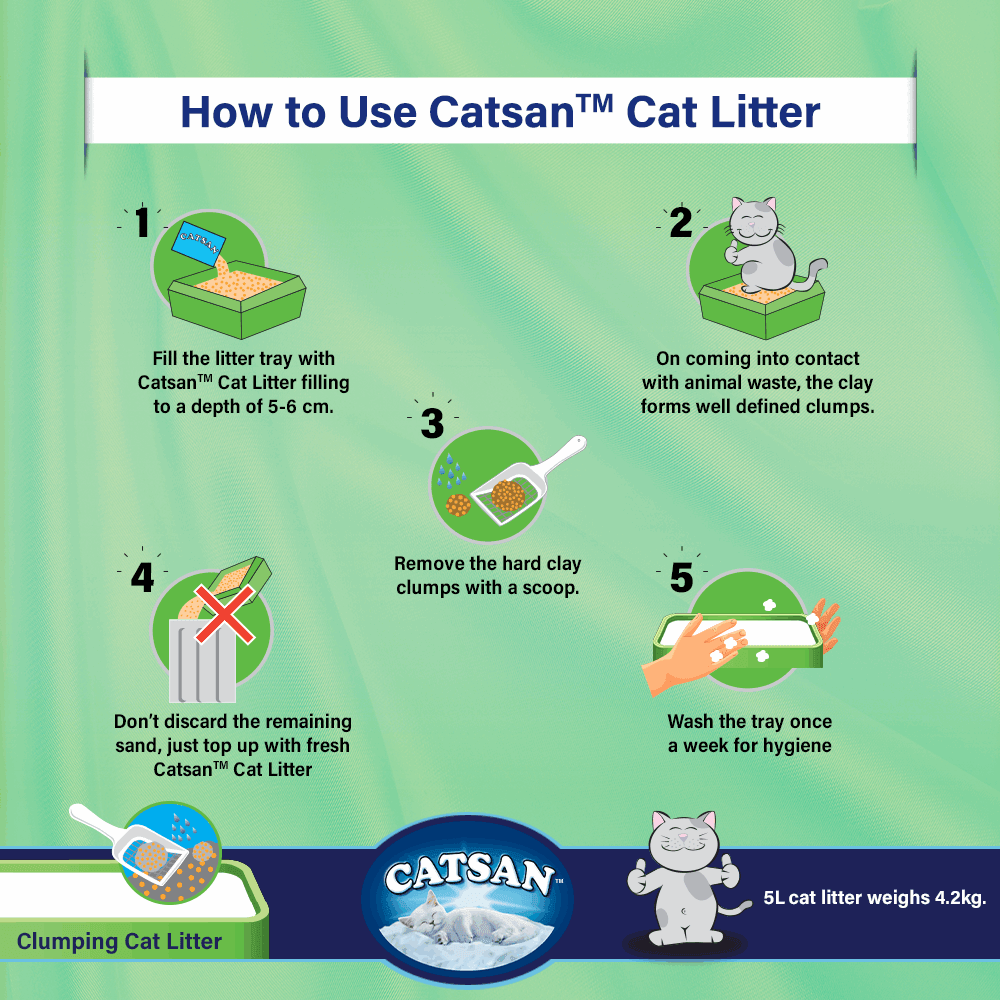 How to Use Catsan™ Cat Litter

1

CATSAN

Fill the litter tray with Catsan™ Cat Litter filling to a depth of 5-6 cm.

2

On coming into contact with animal waste, the clay forms well defined clumps.

3

Remove the hard clay clumps with a scoop.

4

Don't discard the remaining sand, just top up with fresh Catsan™ Cat Litter

5

Wash the tray once a week for hygiene

Clumping Cat Litter

CATSAN™

5L cat litter weighs 4.2kg.